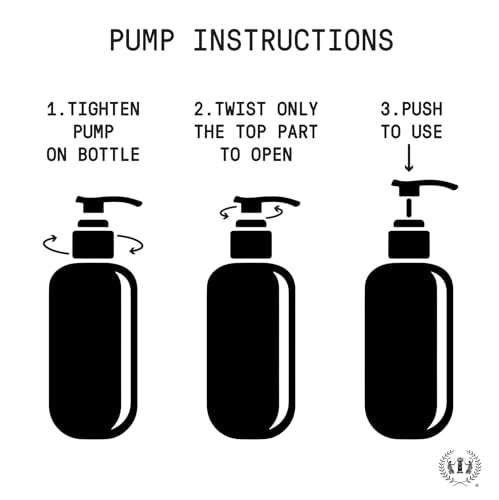 PUMP INSTRUCTIONS

1.TIGHTEN PUMP ON BOTTLE

2.TWIST ONLY THE TOP PART TO OPEN

3.PUSH TO USE